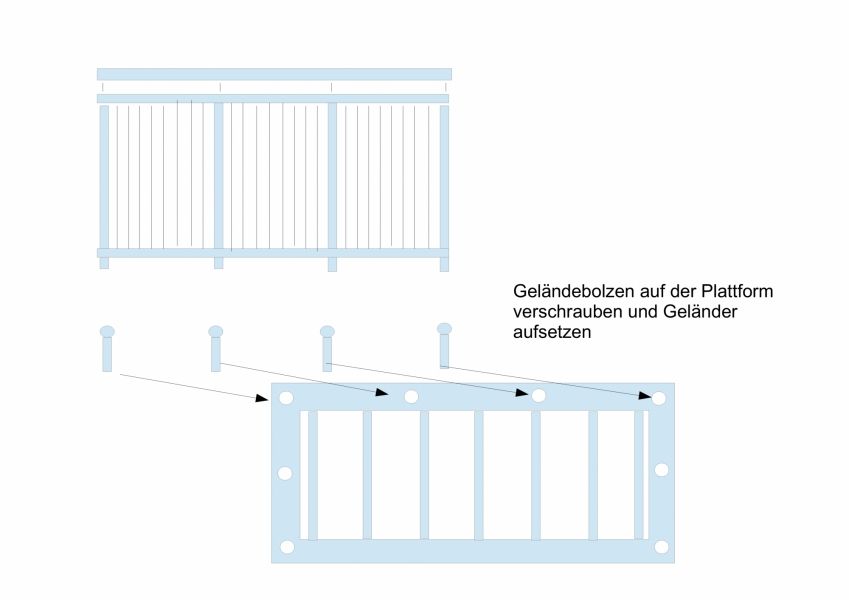 Geländebolzen auf der Plattform verschrauben und Geländer aufsetzen